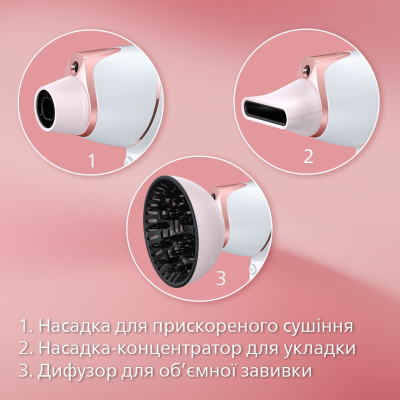 1

2

3

1. Насадка для прискореного сушіння
2. Насадка-концентратор для укладки
3. Дифузор для об'ємної завивки