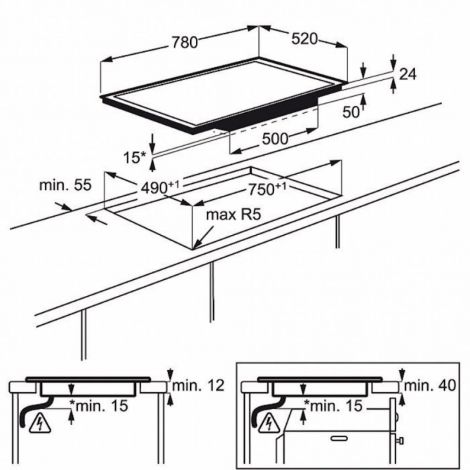 780
520
24
50
500
15*
min. 55
$490^{+1}$
$750^{+1}$
max R5
min. 12
*min. 15
min. 40
*min. 15